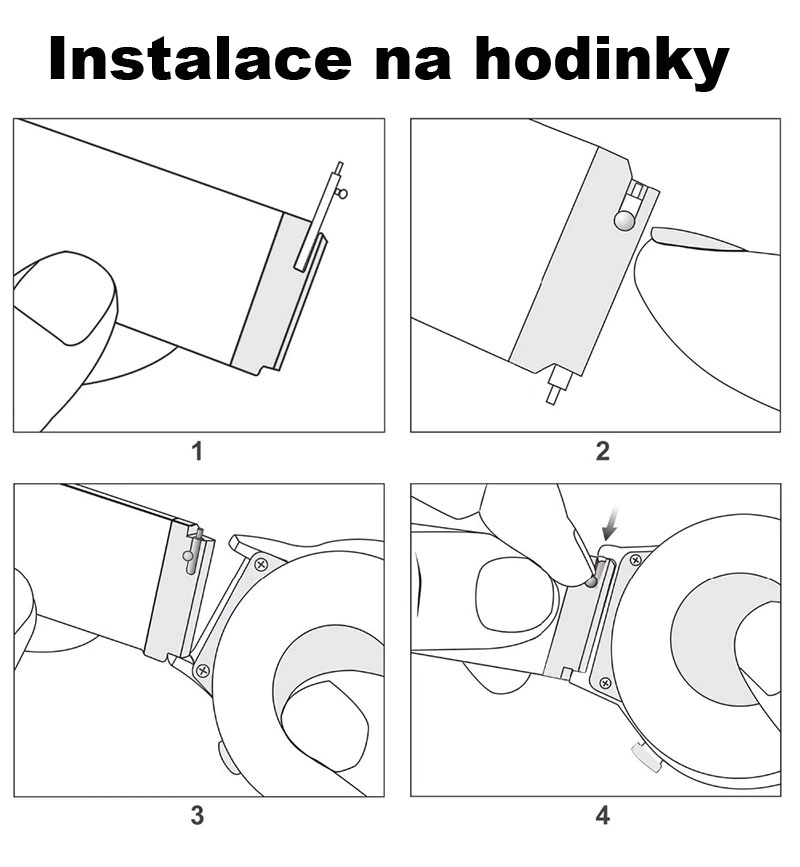 Instalace na hodinky

1

2

3

4